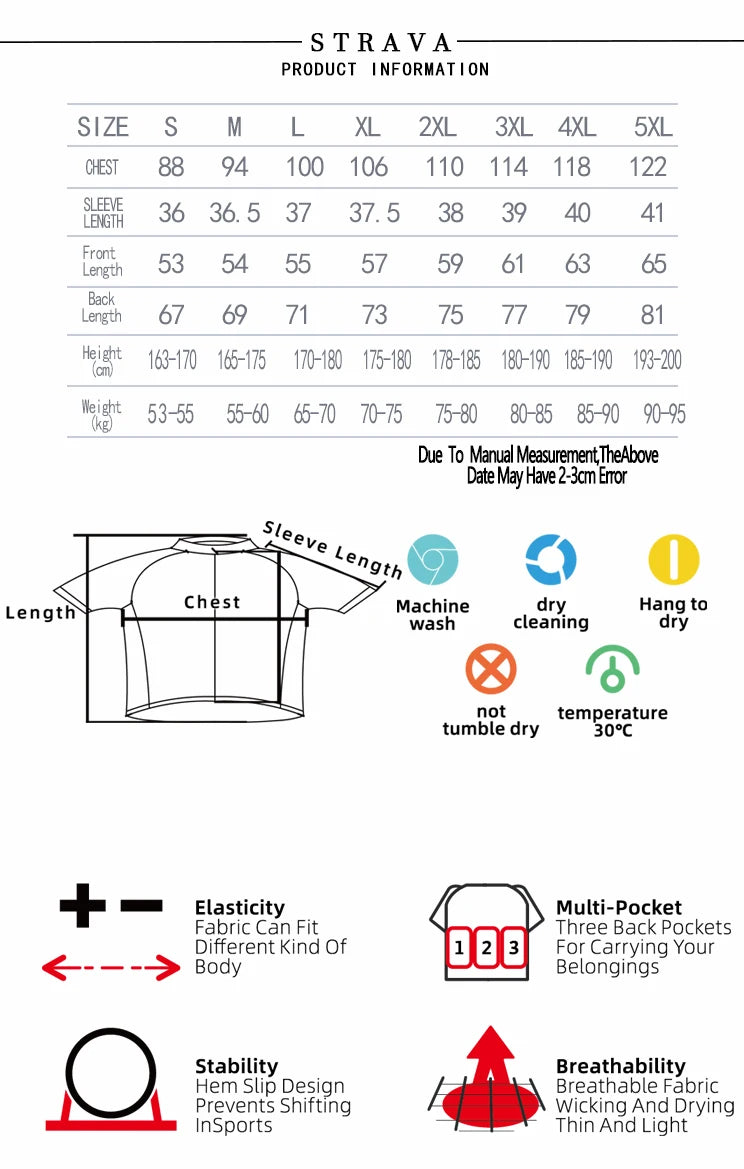 STRAVA
PRODUCT INFORMATION

| SIZE | S | M | L | XL | 2XL | 3XL | 4XL | 5XL |
|---|---|---|---|---|---|---|---|---|
| CHEST | 88 | 94 | 100 | 106 | 110 | 114 | 118 | 122 |
| SLEEVE LENGTH | 36 | 36.5 | 37 | 37.5 | 38 | 39 | 40 | 41 |
| Front Length | 53 | 54 | 55 | 57 | 59 | 61 | 63 | 65 |
| Back Length | 67 | 69 | 71 | 73 | 75 | 77 | 79 | 81 |
| Height (cm) | 163-170 | 165-175 | 170-180 | 175-180 | 178-185 | 180-190 | 185-190 | 193-200 |
| Weight (kg) | 53-55 | 55-60 | 65-70 | 70-75 | 75-80 | 80-85 | 85-90 | 90-95 |

Due To Manual Measurement,TheAbove Date May Have 2-3cm Error

Sleeve Length
Length
Chest

Machine wash
dry cleaning
Hang to dry
not tumble dry
temperature 30℃

Elasticity
Fabric Can Fit Different Kind Of Body

1 2 3
Multi-Pocket
Three Back Pockets For Carrying Your Belongings

Stability
Hem Slip Design Prevents Shifting InSports

Breathability
Breathable Fabric Wicking And Drying Thin And Light